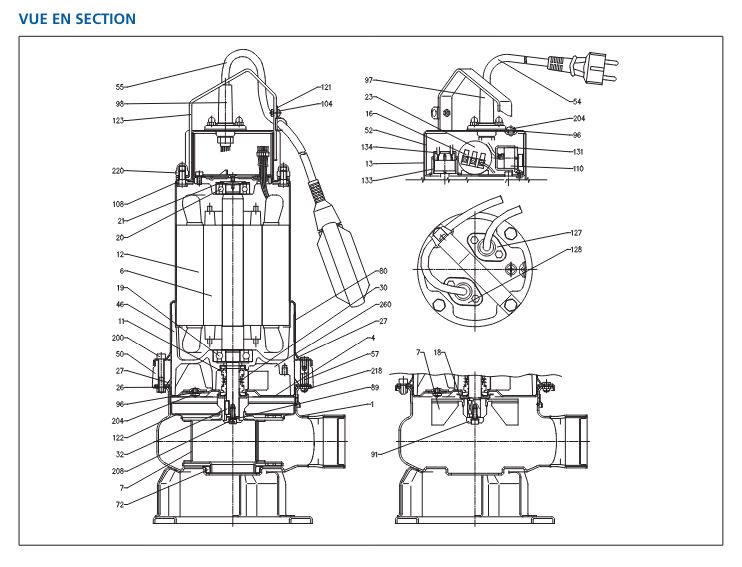 VUE EN SECTION

55
98
123
220
108
21
20
12
6
19
46
11
200
50
27
26
96
204
122
32
208
7
72
121
104
80
30
260
27
4
57
218
89
1
97
23
16
52
134
13
133
54
204
96
131
110
127
128
7
18
91